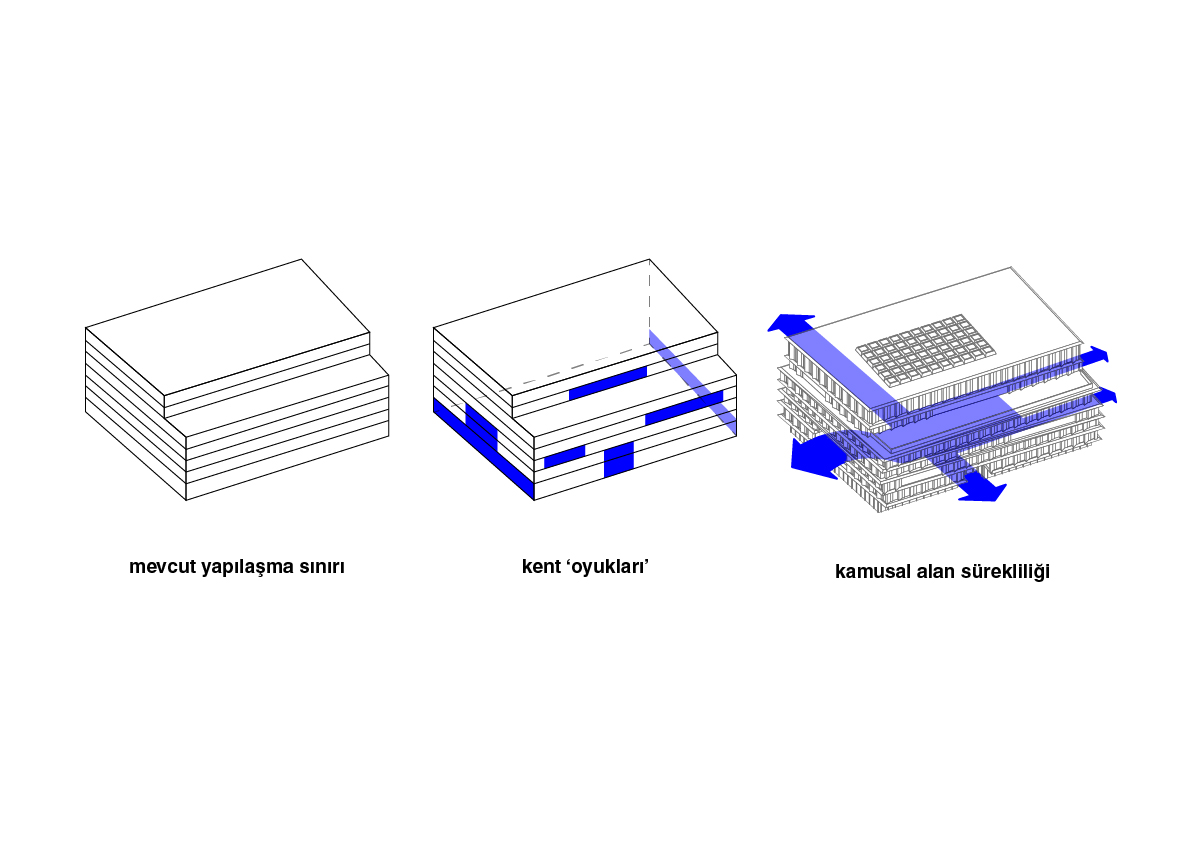 mevcut yapılaşma sınırı

kent ‘oyukları’

kamusal alan sürekliliği