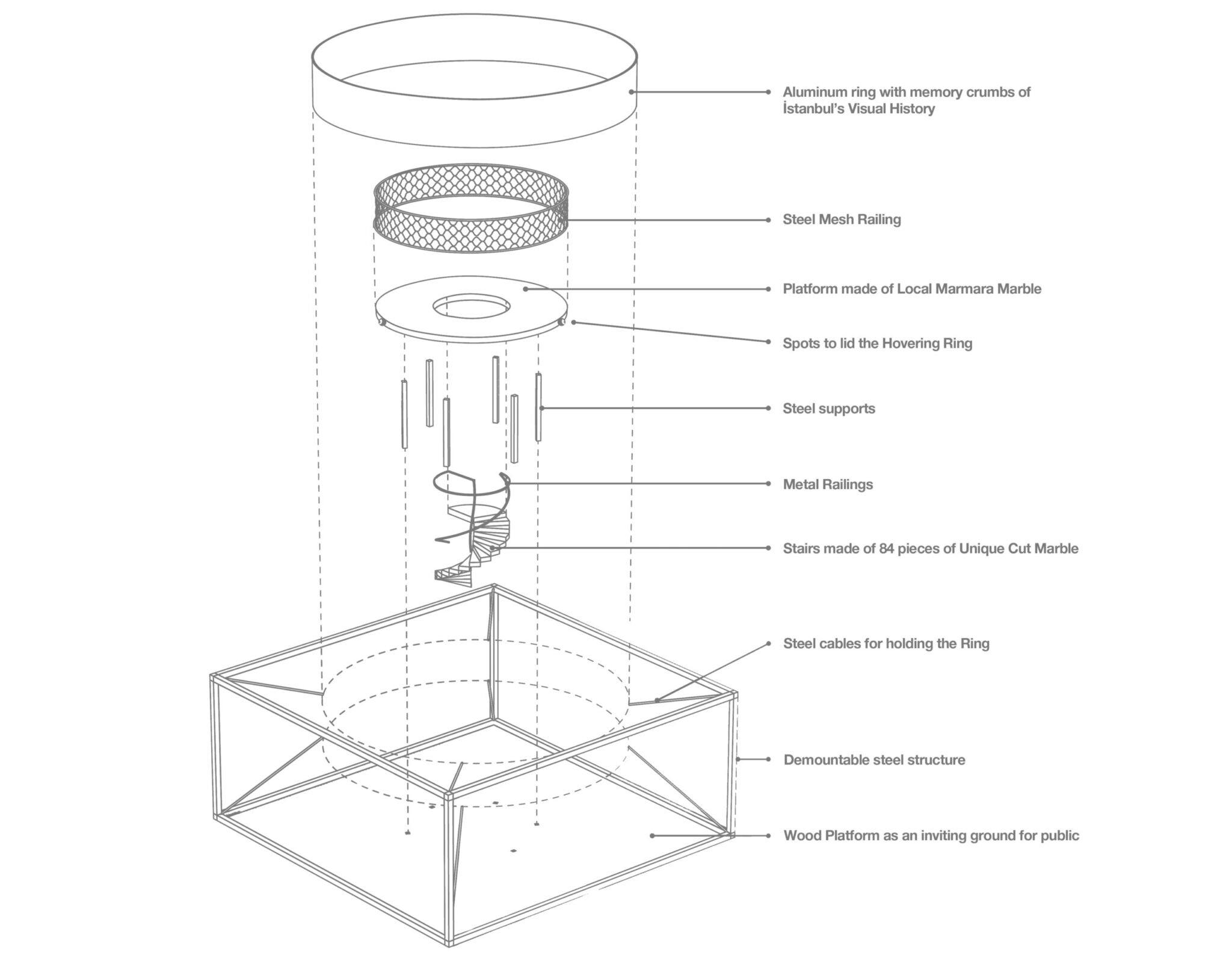 Aluminum ring with memory crumbs of İstanbul's Visual History

Steel Mesh Railing

Platform made of Local Marmara Marble

Spots to lid the Hovering Ring

Steel supports

Metal Railings

Stairs made of 84 pieces of Unique Cut Marble

Steel cables for holding the Ring

Demountable steel structure

Wood Platform as an inviting ground for public